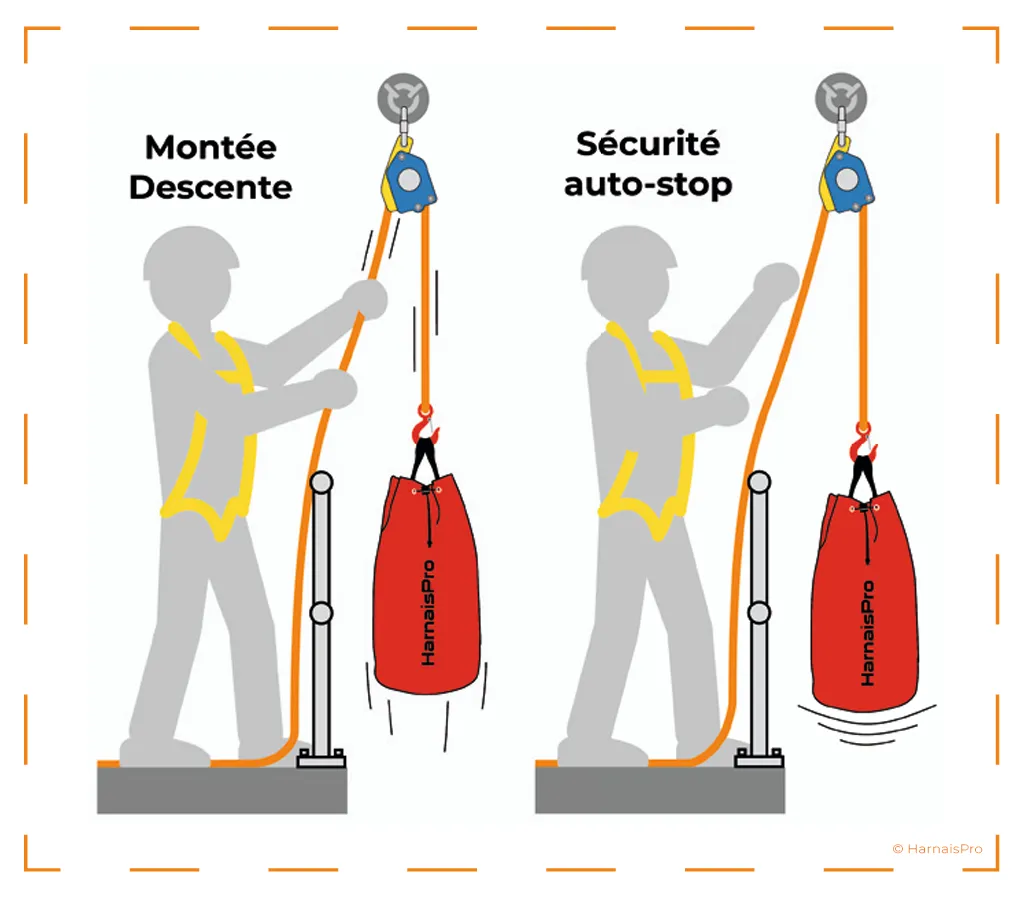 Montée
Descente

HarnaisPro

Sécurité
auto-stop

HarnaisPro

© HarnaisPro