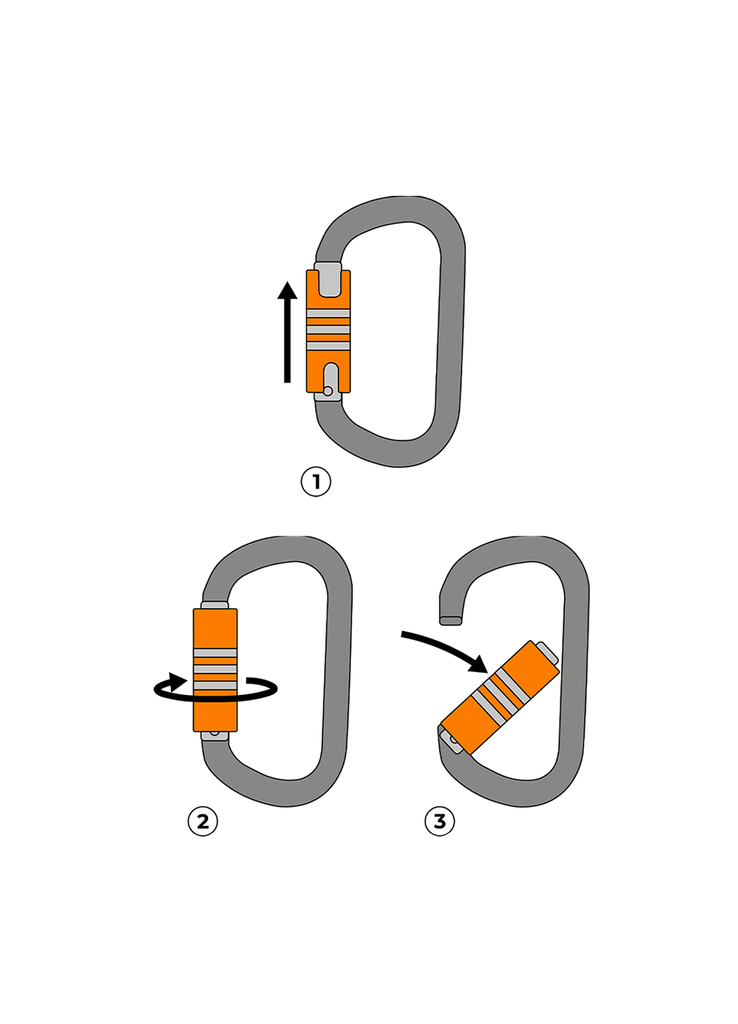 1

2

3