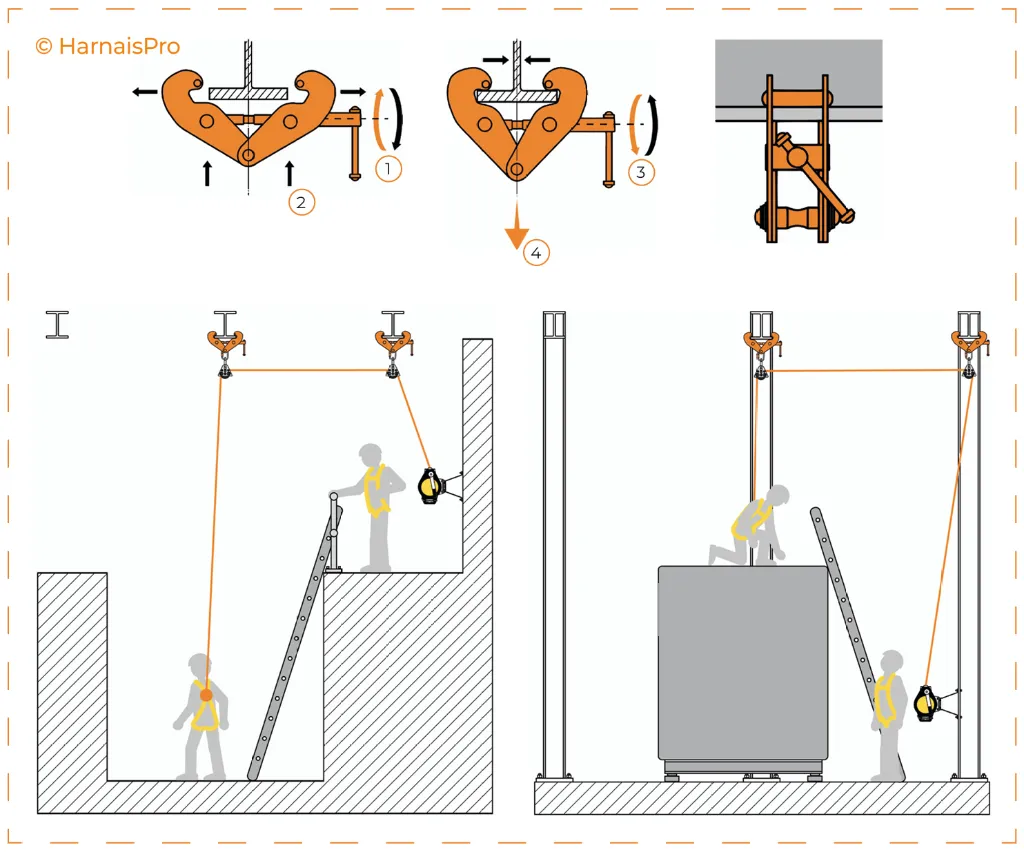 © HarnaisPro

1

2

3

4