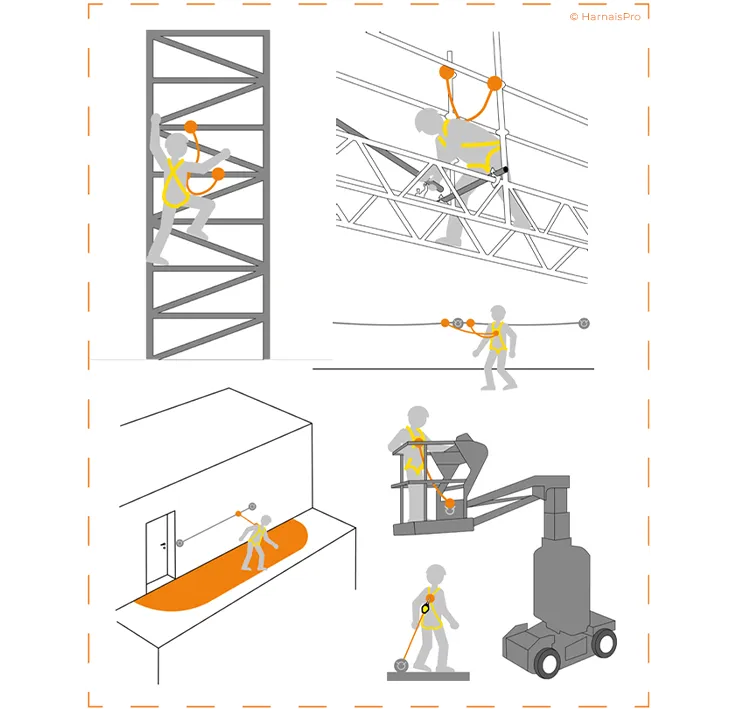 © HarnaisPro