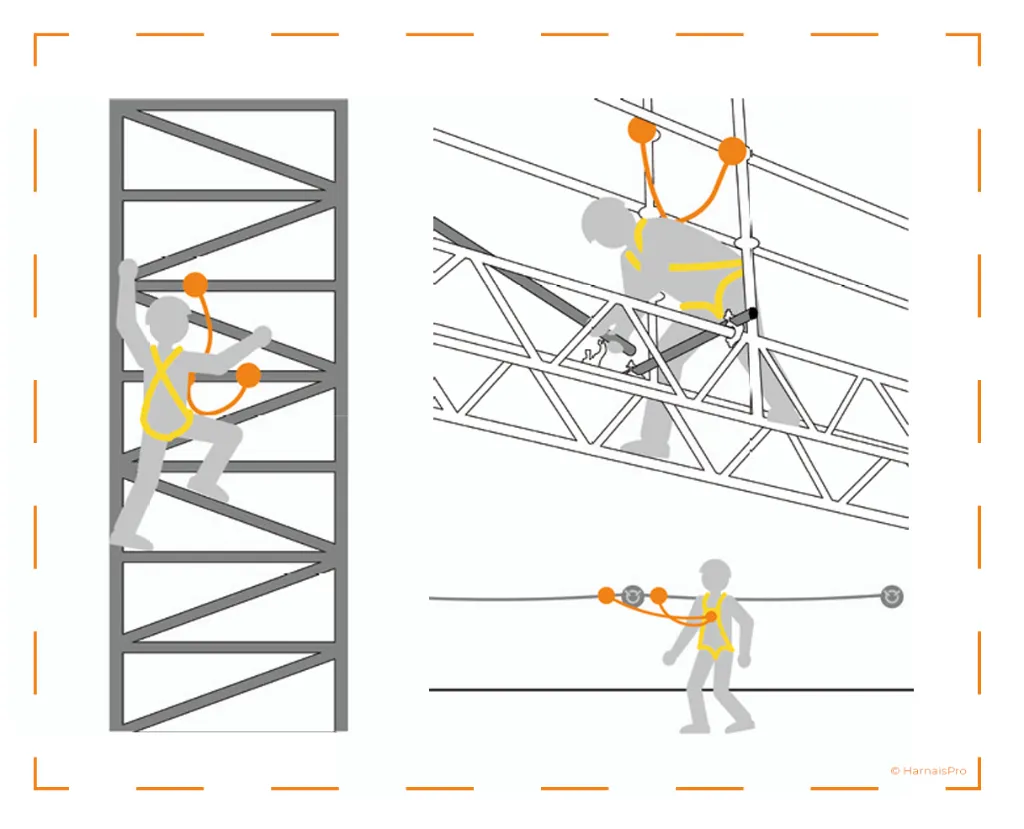 © HarnaisPro