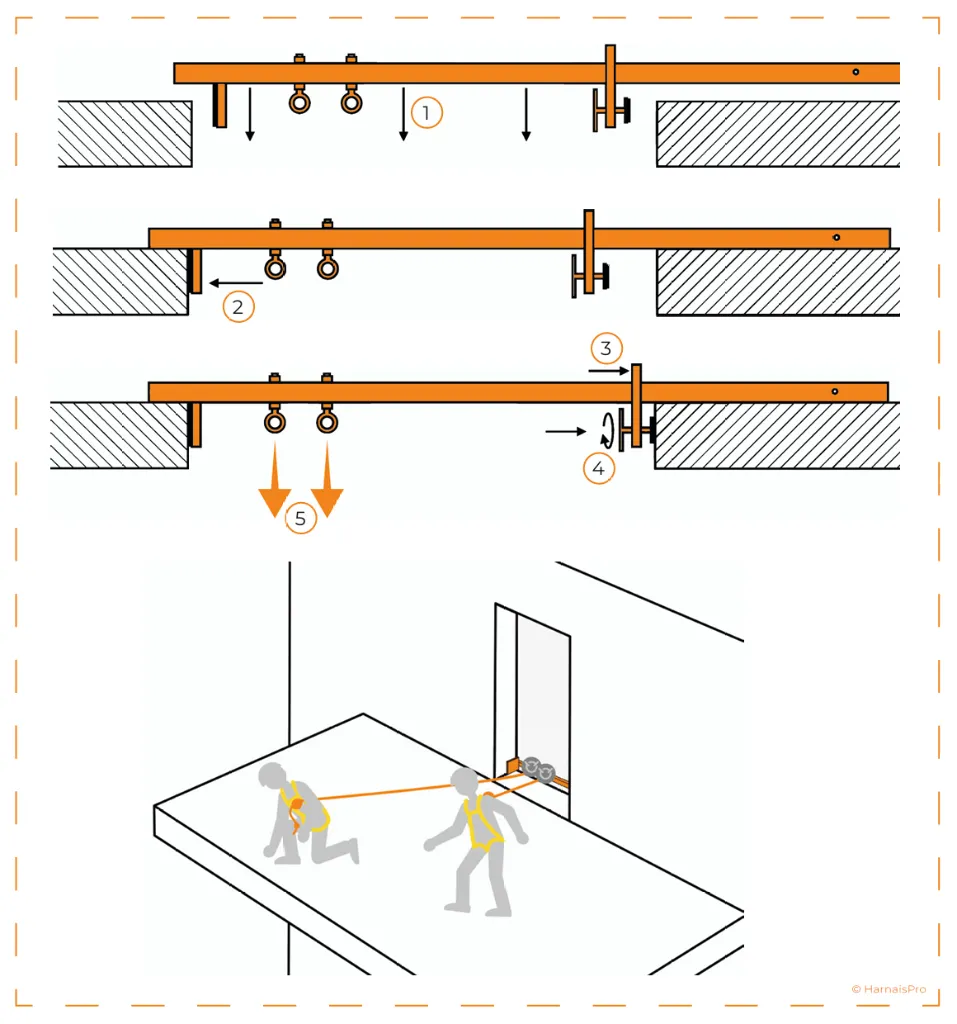 1
2
3
4
5
© HarnaisPro