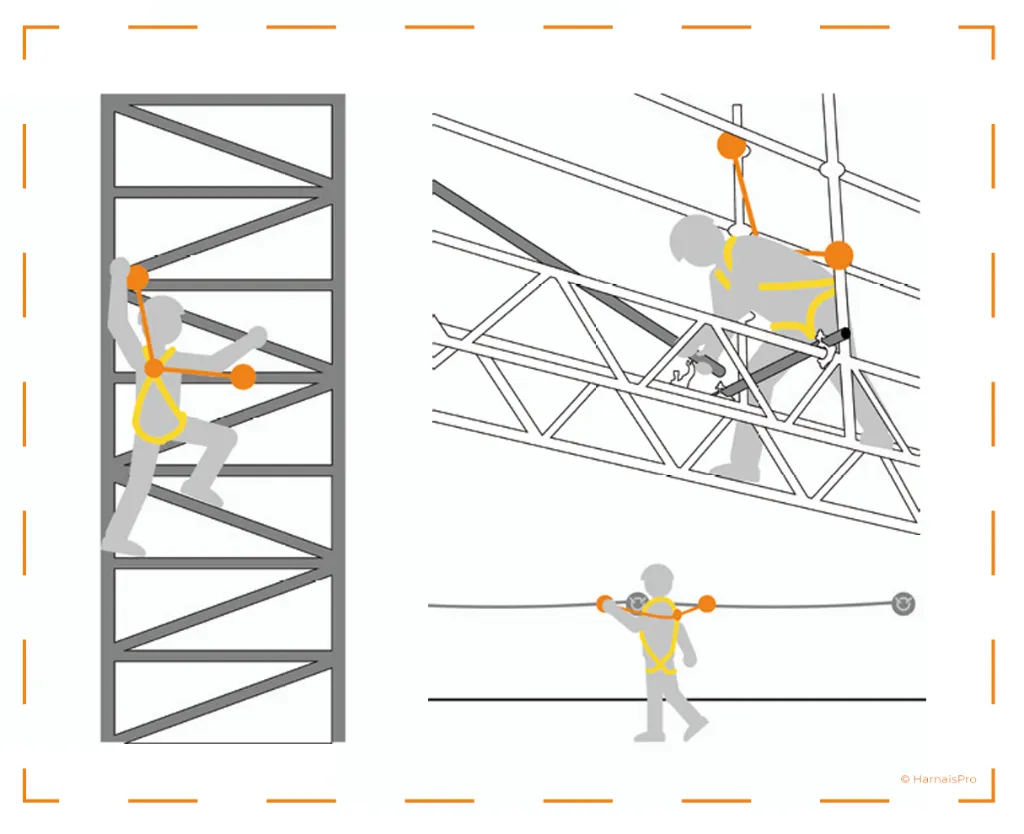 © HarnaisPro