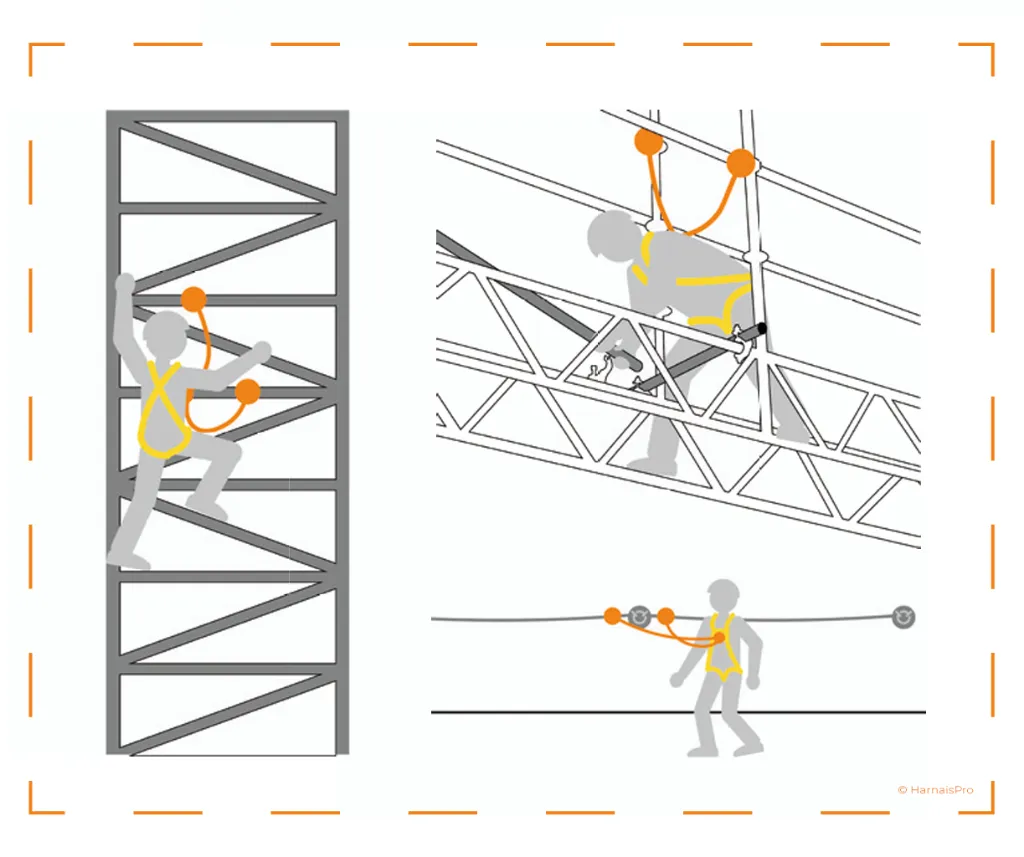 © HarnaisPro