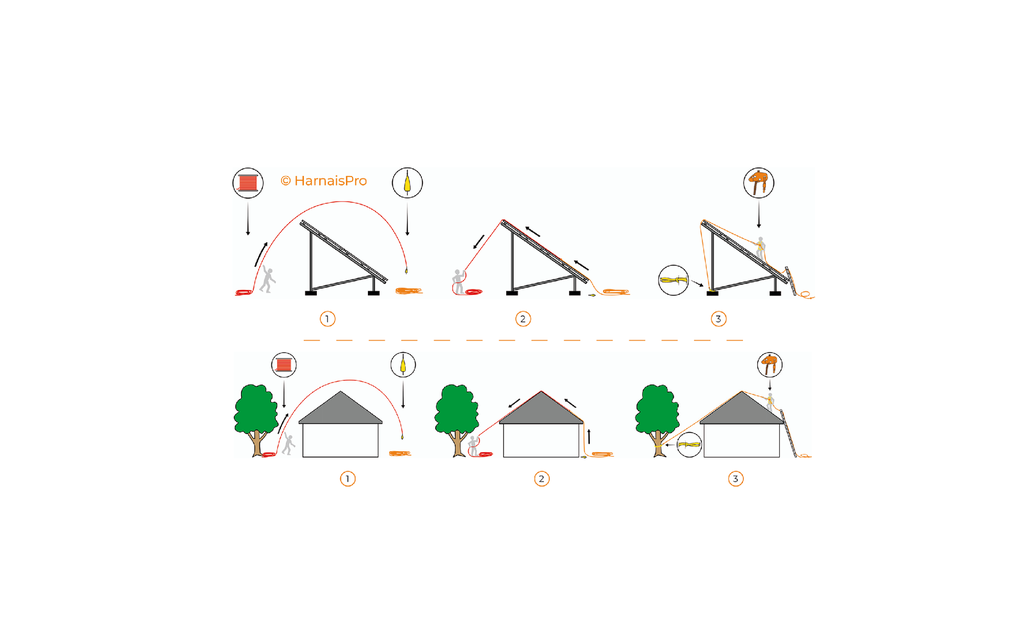 © HarnaisPro

1

2

3

1

2

3