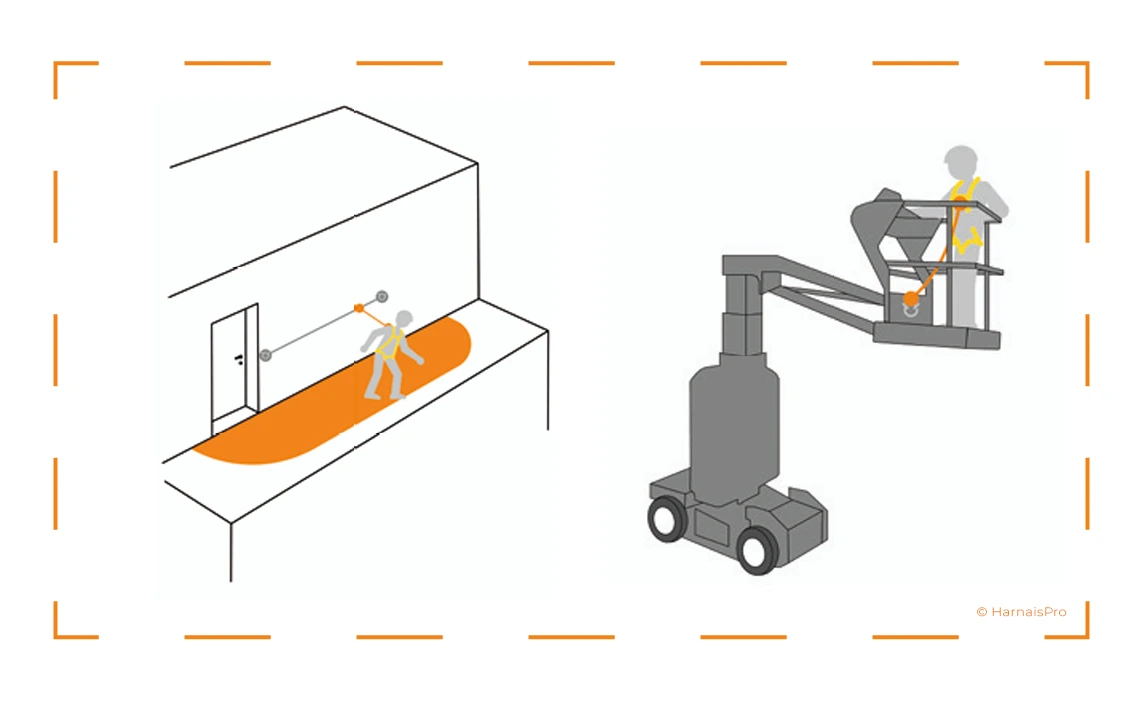 © HarnaisPro